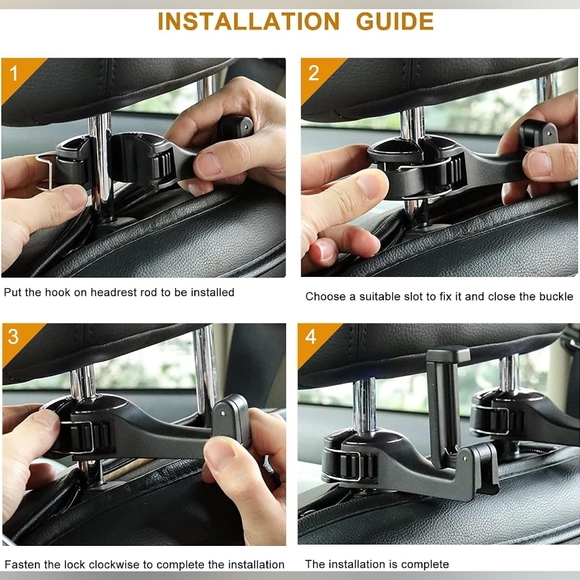 INSTALLATION GUIDE

1

Put the hook on headrest rod to be installed

2

Choose a suitable slot to fix it and close the buckle

3

Fasten the lock clockwise to complete the installation

4

The installation is complete